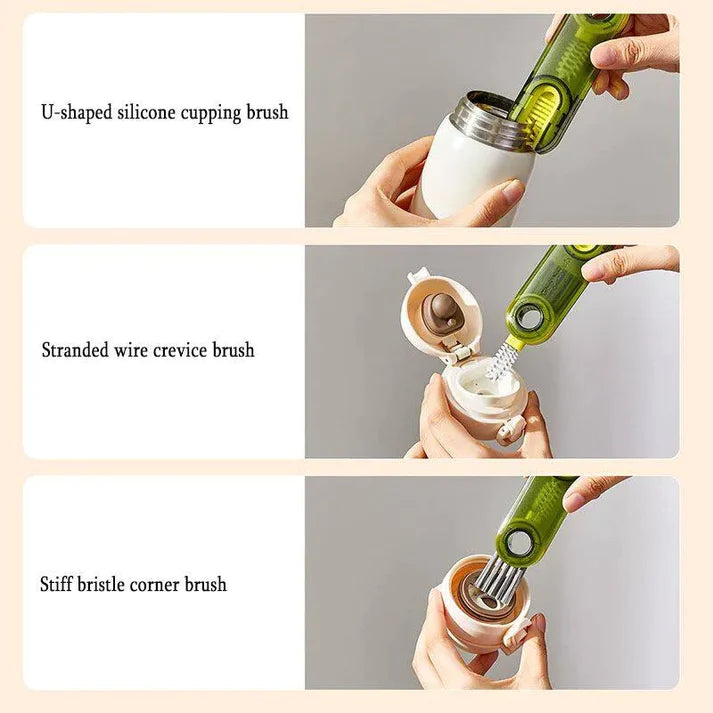 U-shaped silicone cupping brush

Stranded wire crevice brush

Stiff bristle corner brush